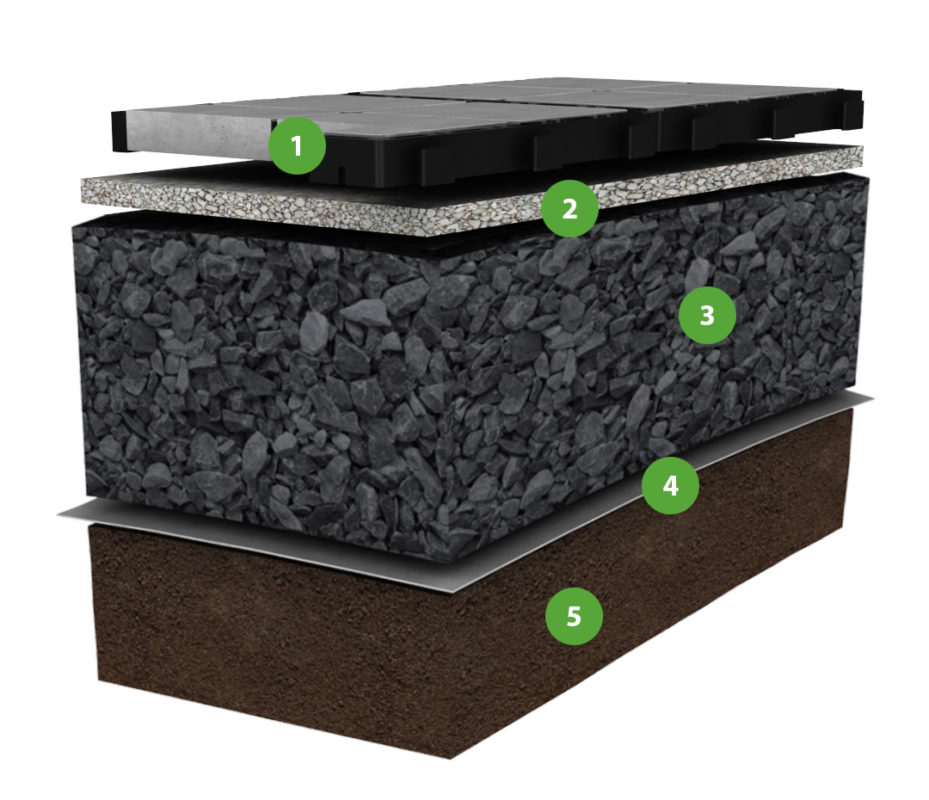 1
2
3
4
5